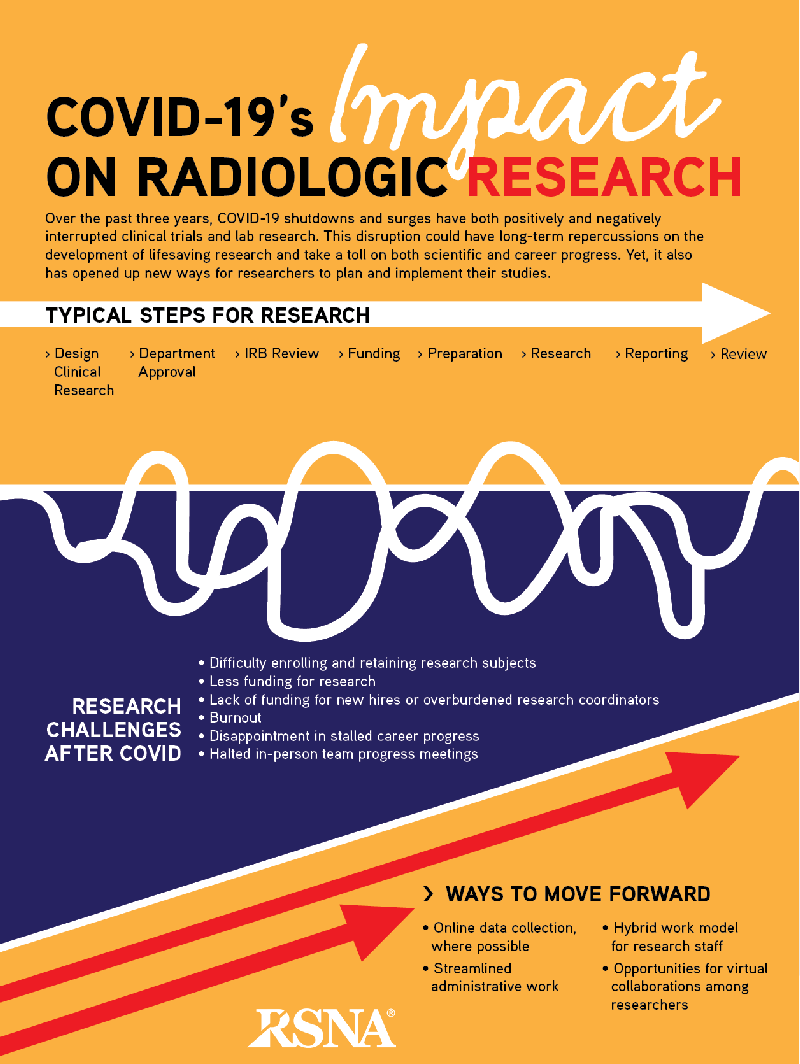 COVID-19's Impact ON RADIOLOGIC RESEARCH

Over the past three years, COVID-19 shutdowns and surges have both positively and negatively interrupted clinical trials and lab research. This disruption could have long-term repercussions on the development of lifesaving research and take a toll on both scientific and career progress. Yet, it also has opened up new ways for researchers to plan and implement their studies.

TYPICAL STEPS FOR RESEARCH

› Design Clinical Research
› Department Approval
› IRB Review
› Funding
› Preparation
› Research
› Reporting
› Review

RESEARCH CHALLENGES AFTER COVID

• Difficulty enrolling and retaining research subjects
• Less funding for research
• Lack of funding for new hires or overburdened research coordinators
• Burnout
• Disappointment in stalled career progress
• Halted in-person team progress meetings

› WAYS TO MOVE FORWARD

• Online data collection, where possible
• Streamlined administrative work
• Hybrid work model for research staff
• Opportunities for virtual collaborations among researchers

RSNA®