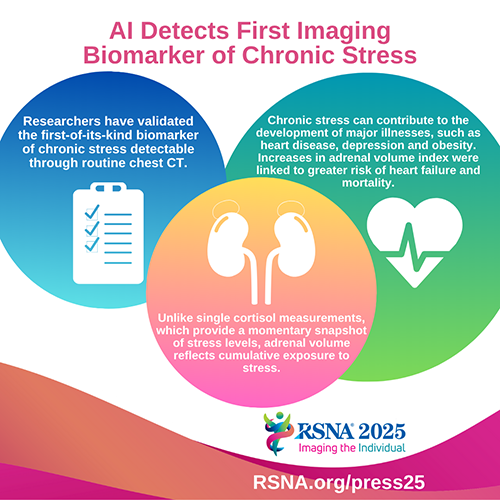 AI Detects First Imaging Biomarker of Chronic Stress

Researchers have validated the first-of-its-kind biomarker of chronic stress detectable through routine chest CT.

Chronic stress can contribute to the development of major illnesses, such as heart disease, depression and obesity. Increases in adrenal volume index were linked to greater risk of heart failure and mortality.

Unlike single cortisol measurements, which provide a momentary snapshot of stress levels, adrenal volume reflects cumulative exposure to stress.

RSNA® 2025
Imaging the Individual

RSNA.org/press25