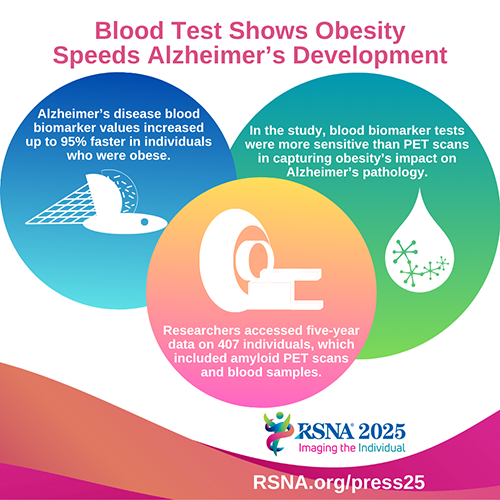 Blood Test Shows Obesity Speeds Alzheimer's Development

Alzheimer's disease blood biomarker values increased up to 95% faster in individuals who were obese.

In the study, blood biomarker tests were more sensitive than PET scans in capturing obesity's impact on Alzheimer's pathology.

Researchers accessed five-year data on 407 individuals, which included amyloid PET scans and blood samples.

RSNA® 2025
Imaging the Individual

RSNA.org/press25