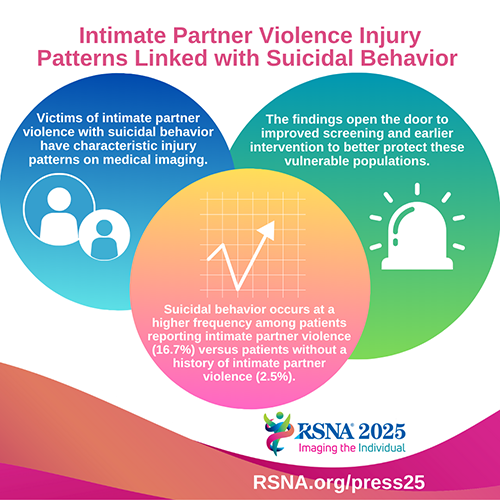 Intimate Partner Violence Injury Patterns Linked with Suicidal Behavior

Victims of intimate partner violence with suicidal behavior have characteristic injury patterns on medical imaging.

The findings open the door to improved screening and earlier intervention to better protect these vulnerable populations.

Suicidal behavior occurs at a higher frequency among patients reporting intimate partner violence (16.7%) versus patients without a history of intimate partner violence (2.5%).

RSNA® 2025
Imaging the Individual

RSNA.org/press25