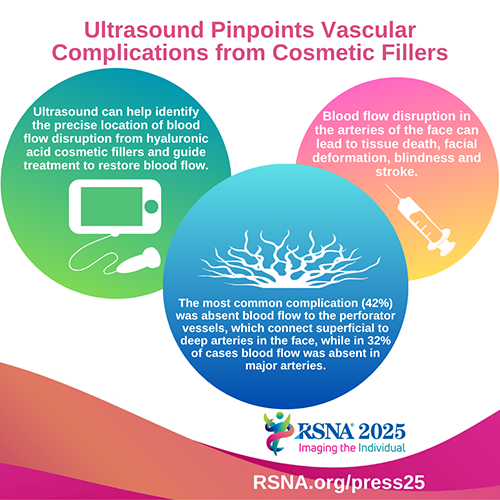 Ultrasound Pinpoints Vascular Complications from Cosmetic Fillers

Ultrasound can help identify the precise location of blood flow disruption from hyaluronic acid cosmetic fillers and guide treatment to restore blood flow.

Blood flow disruption in the arteries of the face can lead to tissue death, facial deformation, blindness and stroke.

The most common complication (42%) was absent blood flow to the perforator vessels, which connect superficial to deep arteries in the face, while in 32% of cases blood flow was absent in major arteries.

RSNA® 2025
Imaging the Individual

RSNA.org/press25