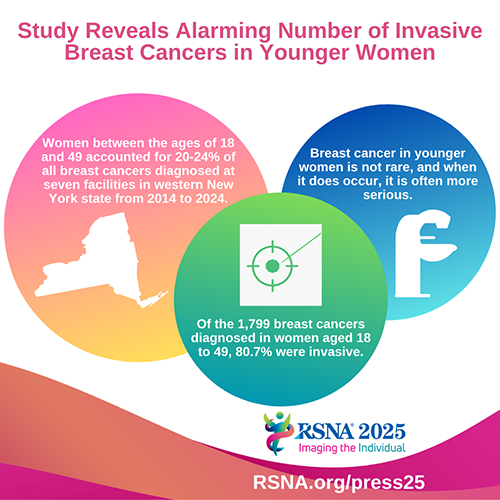 Study Reveals Alarming Number of Invasive Breast Cancers in Younger Women

Women between the ages of 18 and 49 accounted for 20-24% of all breast cancers diagnosed at seven facilities in western New York state from 2014 to 2024.

Breast cancer in younger women is not rare, and when it does occur, it is often more serious.

Of the 1,799 breast cancers diagnosed in women aged 18 to 49, 80.7% were invasive.

RSNA® 2025
Imaging the Individual

RSNA.org/press25