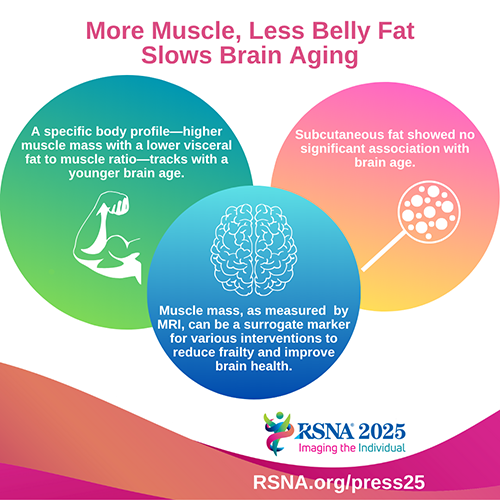 More Muscle, Less Belly Fat Slows Brain Aging

A specific body profile—higher muscle mass with a lower visceral fat to muscle ratio—tracks with a younger brain age.

Subcutaneous fat showed no significant association with brain age.

Muscle mass, as measured by MRI, can be a surrogate marker for various interventions to reduce frailty and improve brain health.

RSNA® 2025
Imaging the Individual

RSNA.org/press25