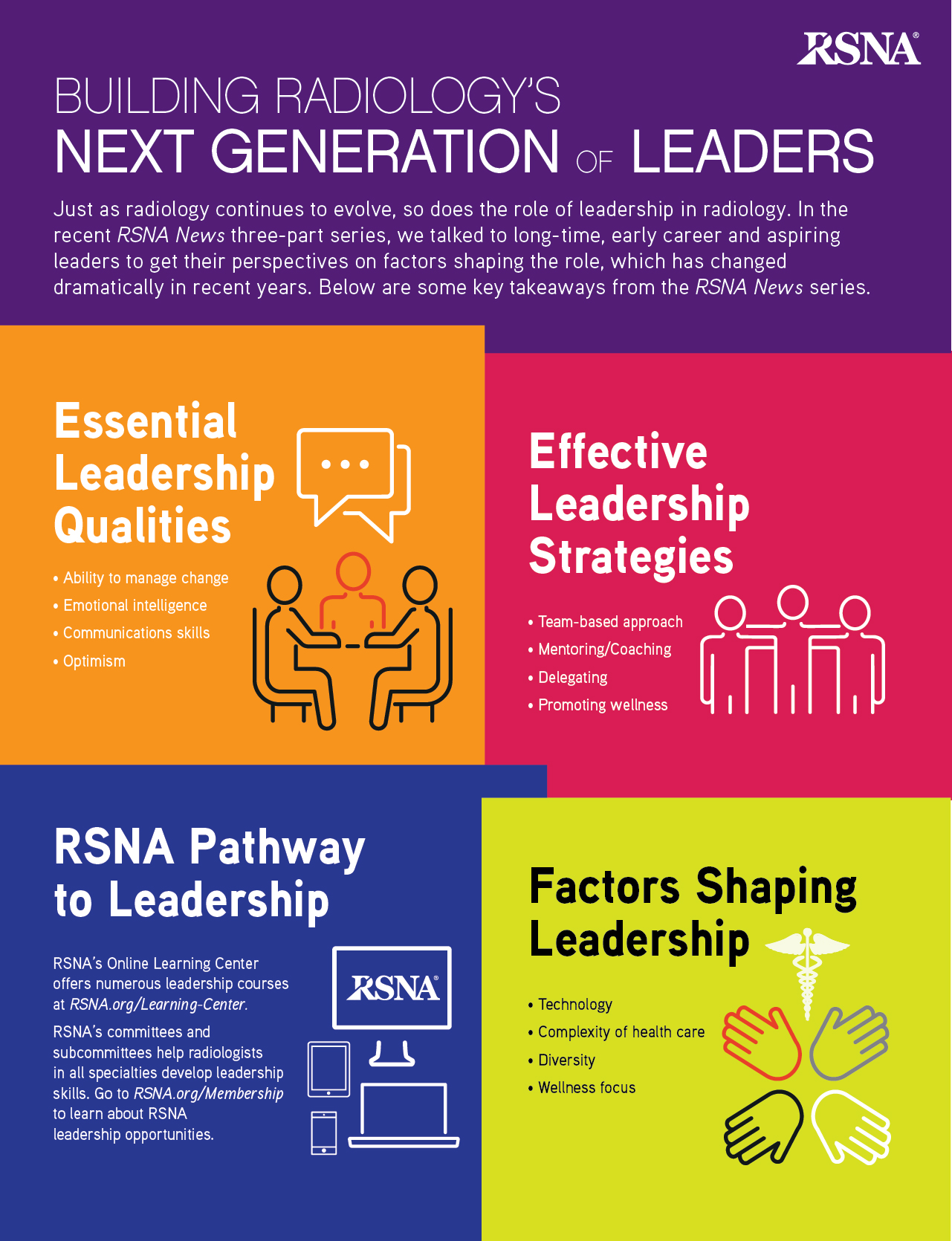 RSNA®

BUILDING RADIOLOGY'S
NEXT GENERATION OF LEADERS

Just as radiology continues to evolve, so does the role of leadership in radiology. In the recent RSNA News three-part series, we talked to long-time, early career and aspiring leaders to get their perspectives on factors shaping the role, which has changed dramatically in recent years. Below are some key takeaways from the RSNA News series.

Essential Leadership Qualities

• Ability to manage change
• Emotional intelligence
• Communications skills
• Optimism

Effective Leadership Strategies

• Team-based approach
• Mentoring/Coaching
• Delegating
• Promoting wellness

RSNA Pathway to Leadership

RSNA's Online Learning Center offers numerous leadership courses at RSNA.org/Learning-Center.

RSNA's committees and subcommittees help radiologists in all specialties develop leadership skills. Go to RSNA.org/Membership to learn about RSNA leadership opportunities.

RSNA®

Factors Shaping Leadership

• Technology
• Complexity of health care
• Diversity
• Wellness focus